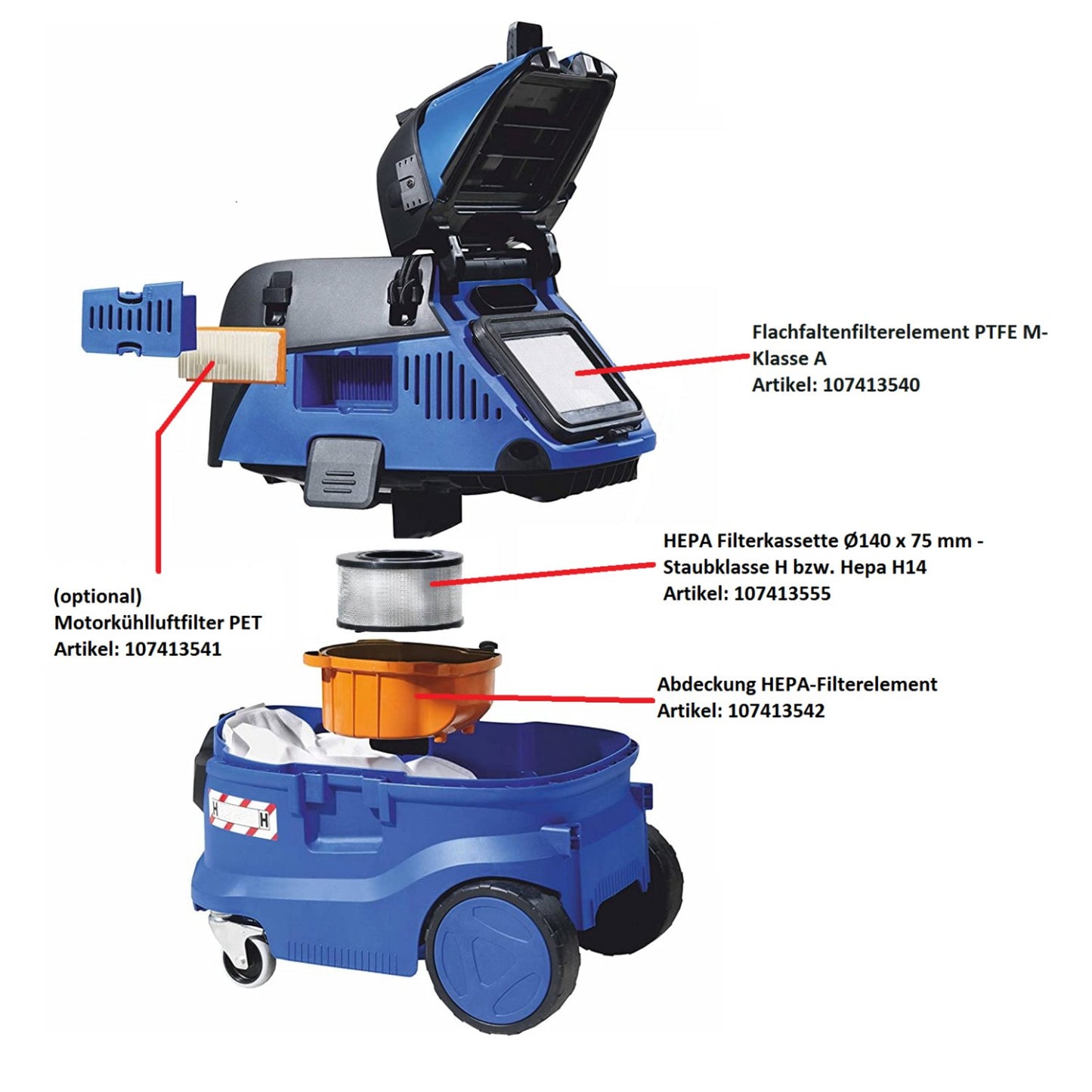 Flachfaltenfilterelement PTFE M-Klasse A
Artikel: 107413540

HEPA Filterkassette Ø140 x 75 mm - Staubklasse H bzw. Hepa H14
Artikel: 107413555

(optional)
Motorkühlluftfilter PET
Artikel: 107413541

Abdeckung HEPA-Filterelement
Artikel: 107413542

H H